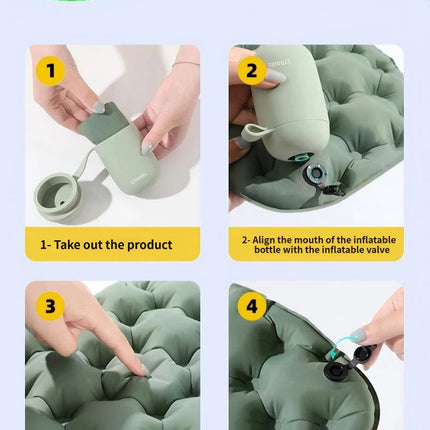 1

1- Take out the product

2

2- Align the mouth of the inflatable bottle with the inflatable valve

3

4